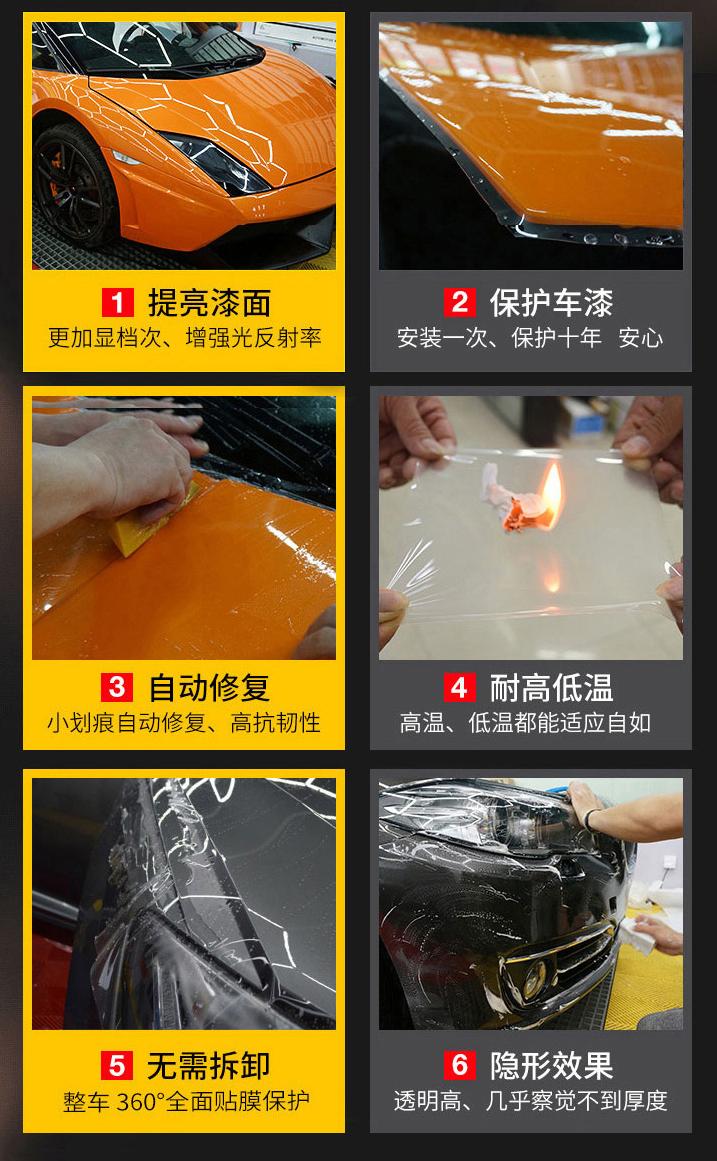 1 提亮漆面
更加显档次、增强光反射率

2 保护车漆
安装一次、保护十年 安心

3 自动修复
小划痕自动修复、高抗韧性

4 耐高低温
高温、低温都能适应自如

5 无需拆卸
整车 360°全面贴膜保护

6 隐形效果
透明高、几乎察觉不到厚度